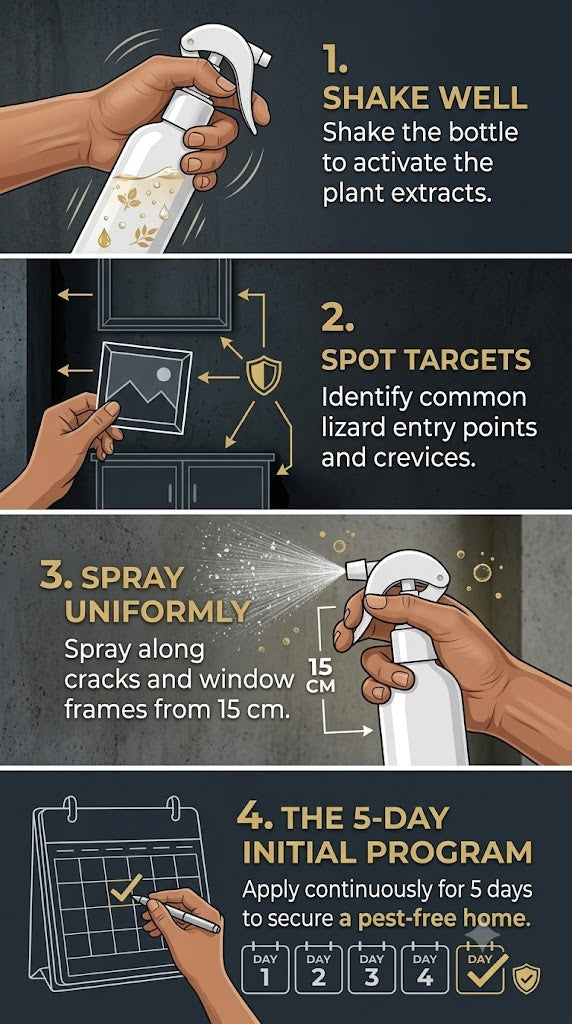 1.
SHAKE WELL
Shake the bottle to activate the plant extracts.

2.
SPOT TARGETS
Identify common lizard entry points and crevices.

3. SPRAY UNIFORMLY
Spray along cracks and window frames from 15 cm.

15 CM

4. THE 5-DAY INITIAL PROGRAM
Apply continuously for 5 days to secure a pest-free home.

DAY 1 DAY 2 DAY 3 DAY 4 DAY